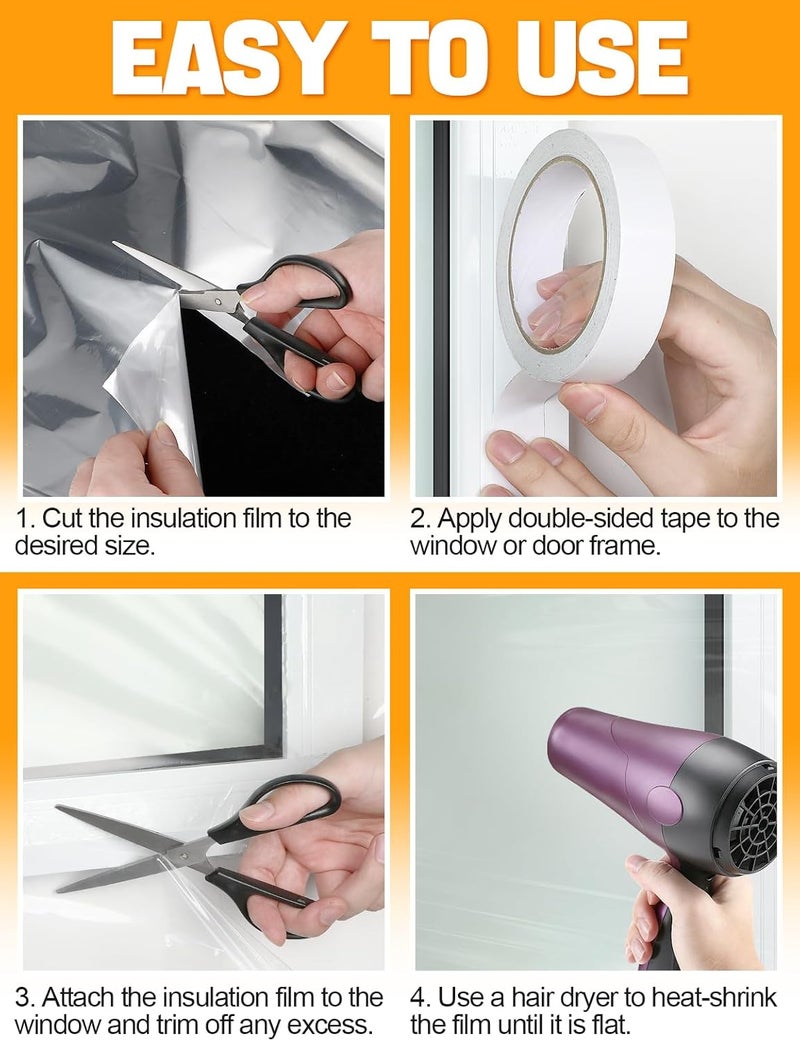 EASY TO USE

1. Cut the insulation film to the desired size.

2. Apply double-sided tape to the window or door frame.

3. Attach the insulation film to the window and trim off any excess.

4. Use a hair dryer to heat-shrink the film until it is flat.